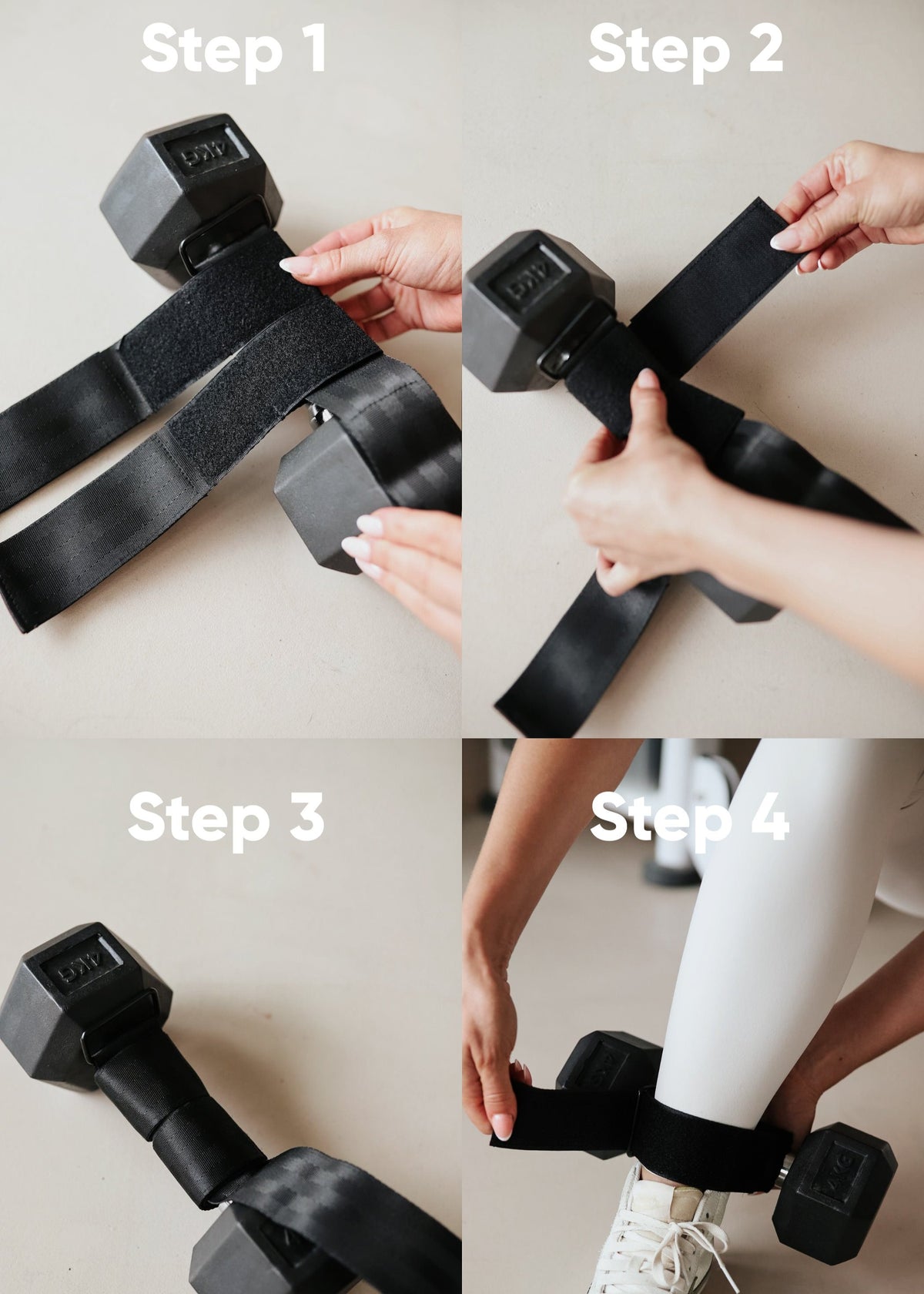 Step 1

4KG

Step 2

4KG

Step 3

4KG

Step 4

4KG